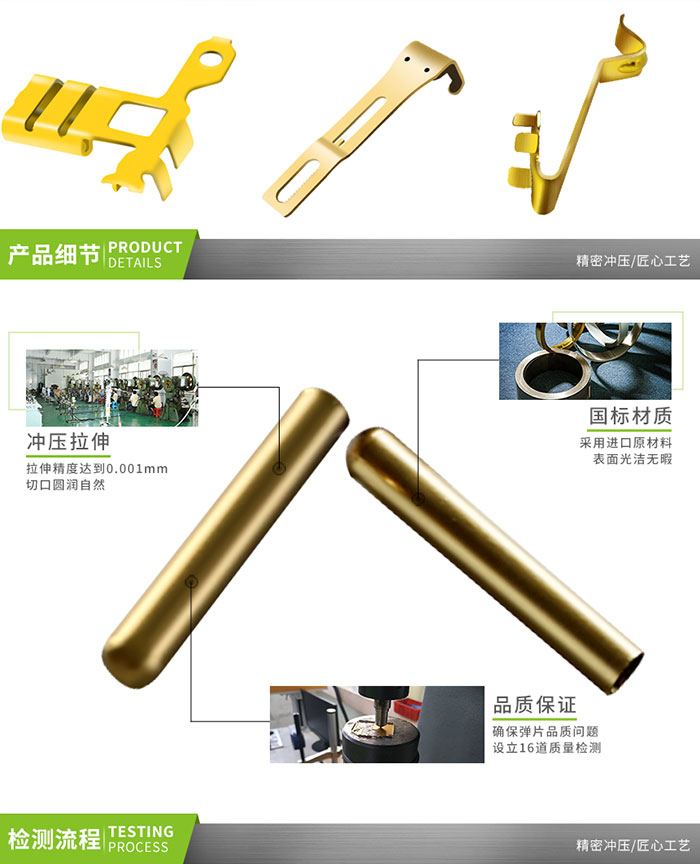 产品细节 PRODUCT DETAILS

精密冲压/匠心工艺

冲压拉伸
拉伸精度达到0.001mm
切口圆润自然

国标材质
采用进口原材料
表面光洁无暇

品质保证
确保弹片品质问题
设立16道质量检测

检测流程 TESTING PROCESS

精密冲压/匠心工艺